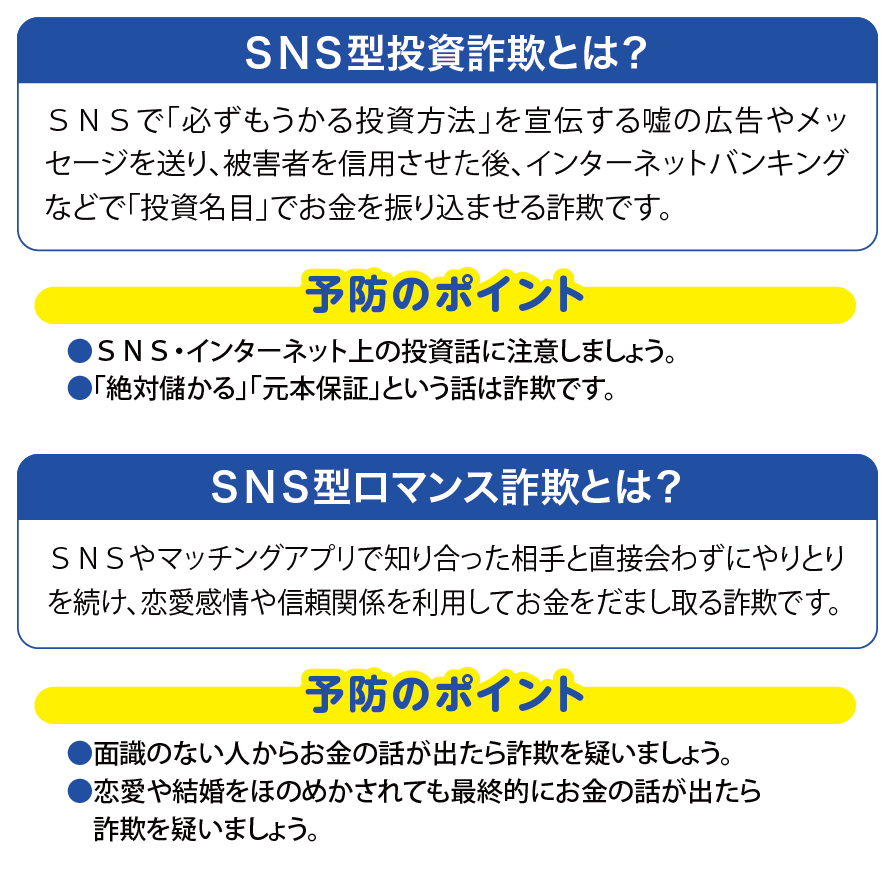 SNS型投資詐欺とは?

SNSで「必ずもうかる投資方法」を宣伝する嘘の広告やメッセージを送り、被害者を信用させた後、インターネットバンキングなどで「投資名目」でお金を振り込ませる詐欺です。

予防のポイント

• SNS・インターネット上の投資話に注意しましょう。
• 「絶対儲かる」「元本保証」という話は詐欺です。

SNS型ロマンス詐欺とは?

SNSやマッチングアプリで知り合った相手と直接会わずにやりとりを続け、恋愛感情や信頼関係を利用してお金をだまし取る詐欺です。

予防のポイント

• 面識のない人からお金の話が出たら詐欺を疑いましょう。
• 恋愛や結婚をほのめかされても最終的にお金の話が出たら詐欺を疑いましょう。