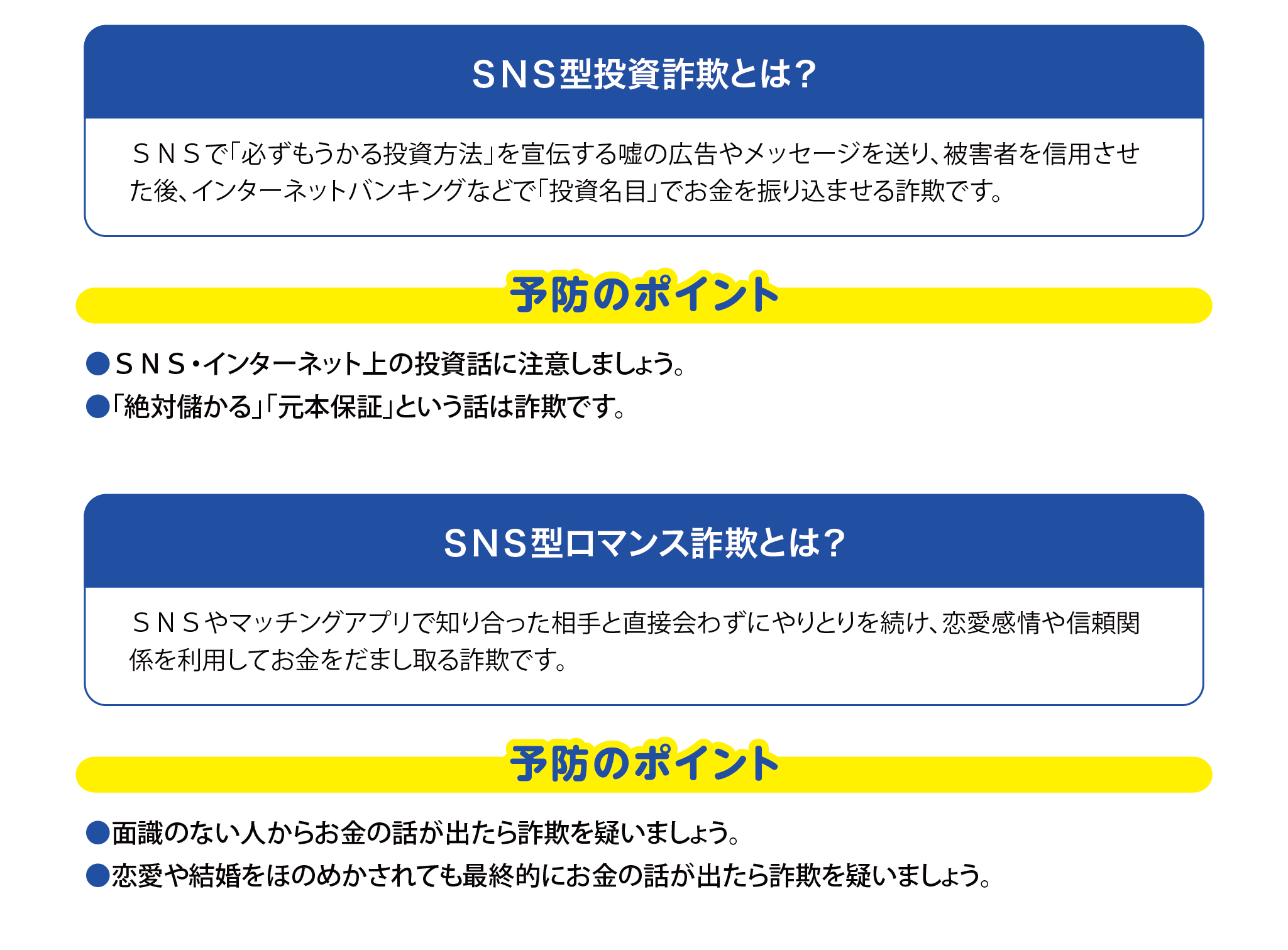 ＳＮＳ型投資詐欺とは？

ＳＮＳで「必ずもうかる投資方法」を宣伝する嘘の広告やメッセージを送り、被害者を信用させた後、インターネットバンキングなどで「投資名目」でお金を振り込ませる詐欺です。

予防のポイント

• ＳＮＳ・インターネット上の投資話に注意しましょう。
• 「絶対儲かる」「元本保証」という話は詐欺です。

ＳＮＳ型ロマンス詐欺とは？

ＳＮＳやマッチングアプリで知り合った相手と直接会わずにやりとりを続け、恋愛感情や信頼関係を利用してお金をだまし取る詐欺です。

予防のポイント

• 面識のない人からお金の話が出たら詐欺を疑いましょう。
• 恋愛や結婚をほのめかされても最終的にお金の話が出たら詐欺を疑いましょう。